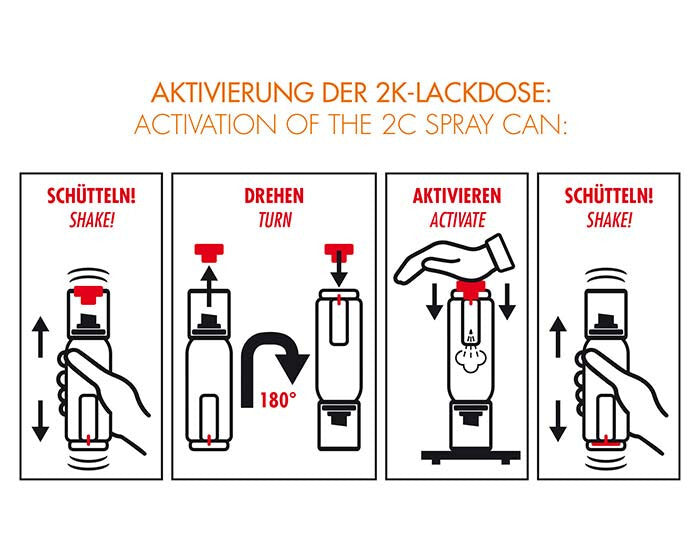 AKTIVIERUNG DER 2K-LACKDOSE:
ACTIVATION OF THE 2C SPRAY CAN:

SCHÜTTELN!
SHAKE!

DREHEN
TURN

180°

AKTIVIEREN
ACTIVATE

SCHÜTTELN!
SHAKE!